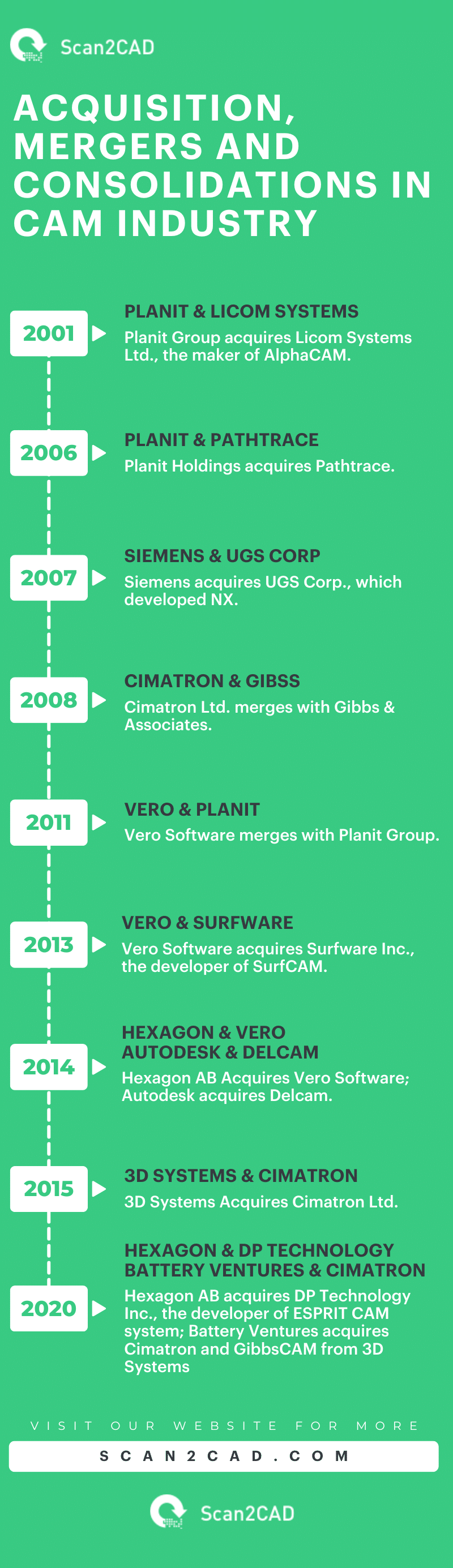 Scan2CAD

ACQUISITION, MERGERS AND CONSOLIDATIONS IN CAM INDUSTRY

2001

PLANIT & LICOM SYSTEMS

Planit Group acquires Licom Systems Ltd., the maker of AlphaCAM.

2006

PLANIT & PATHTRACE

Planit Holdings acquires Pathtrace.

2007

SIEMENS & UGS CORP

Siemens acquires UGS Corp., which developed NX.

2008

CIMATRON & GIBSS

Cimatron Ltd. merges with Gibbs & Associates.

2011

VERO & PLANIT

Vero Software merges with Planit Group.

2013

VERO & SURFWARE

Vero Software acquires Surfware Inc., the developer of SurfCAM.

2014

HEXAGON & VERO
AUTODESK & DELCAM

Hexagon AB Acquires Vero Software; Autodesk acquires Delcam.

2015

3D SYSTEMS & CIMATRON

3D Systems Acquires Cimatron Ltd.

2020

HEXAGON & DP TECHNOLOGY
BATTERY VENTURES & CIMATRON

Hexagon AB acquires DP Technology Inc., the developer of ESPRIT CAM system; Battery Ventures acquires Cimatron and GibbsCAM from 3D Systems

VISIT OUR WEBSITE FOR MORE

SCAN2CAD.COM

Scan2CAD