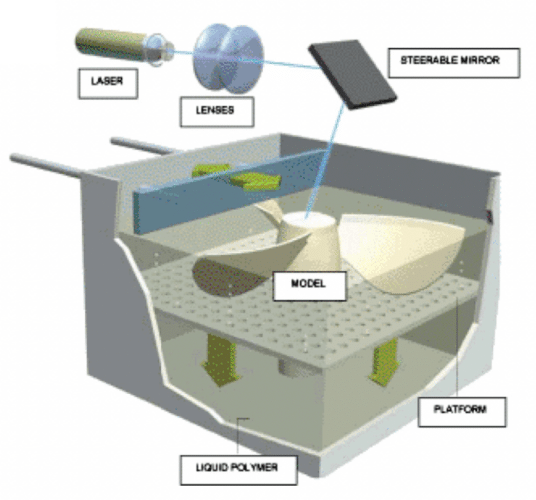 LASER

LENSES

STEERABLE MIRROR

MODEL

PLATFORM

LIQUID POLYMER